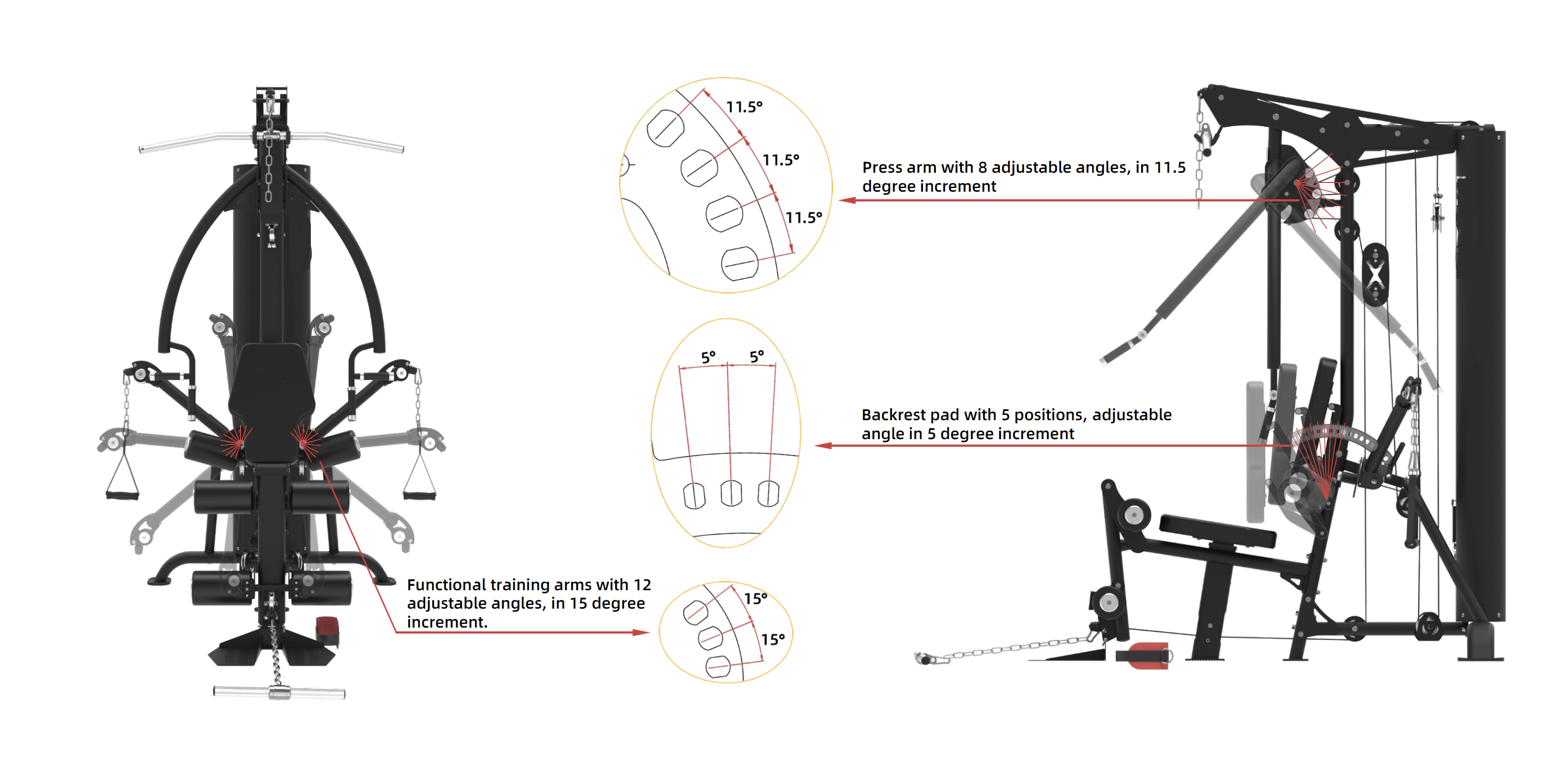 11.5°

11.5°

11.5°

Press arm with 8 adjustable angles, in 11.5 degree increment

5°

5°

Backrest pad with 5 positions, adjustable angle in 5 degree increment

Functional training arms with 12 adjustable angles, in 15 degree increment.

15°

15°